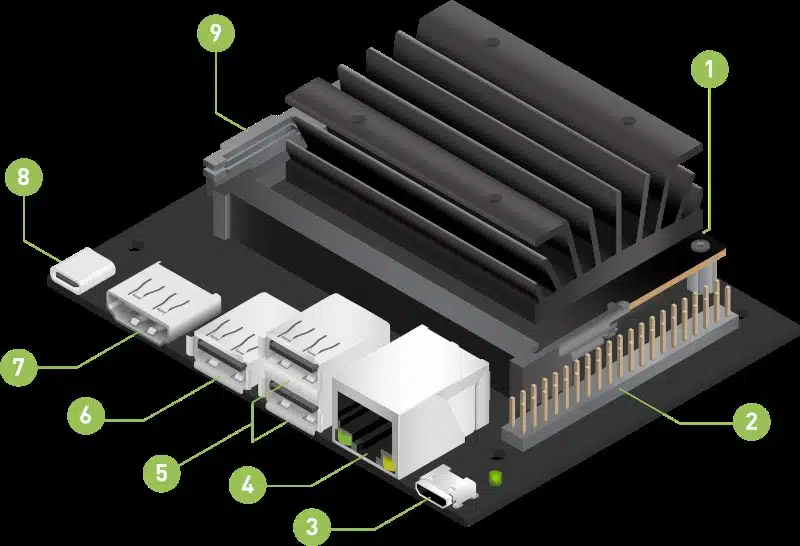 9
1
8
7
6
5
4
3
2